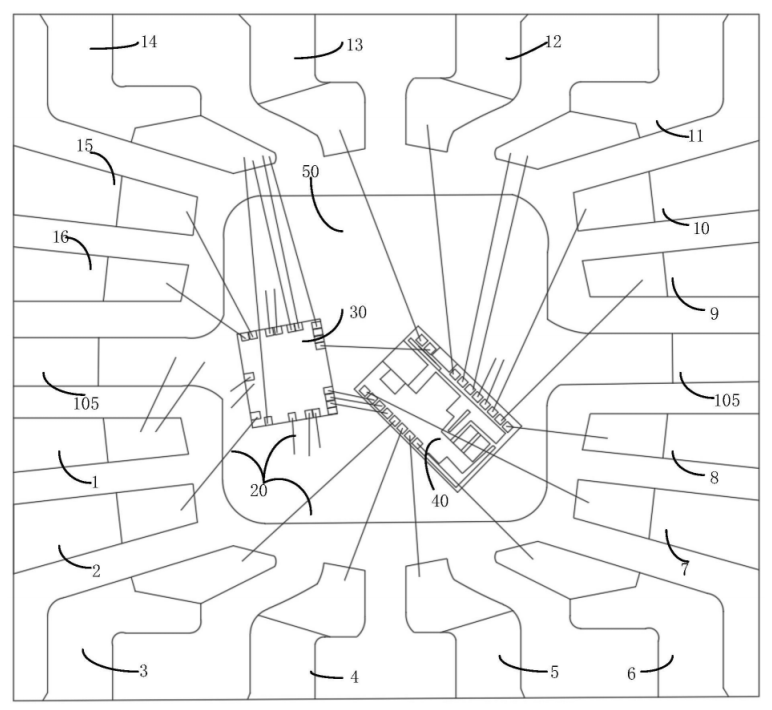 14
13
12
11
15
50
10
16
9
30
105
105
1
8
20
40
2
7
3
4
5
6